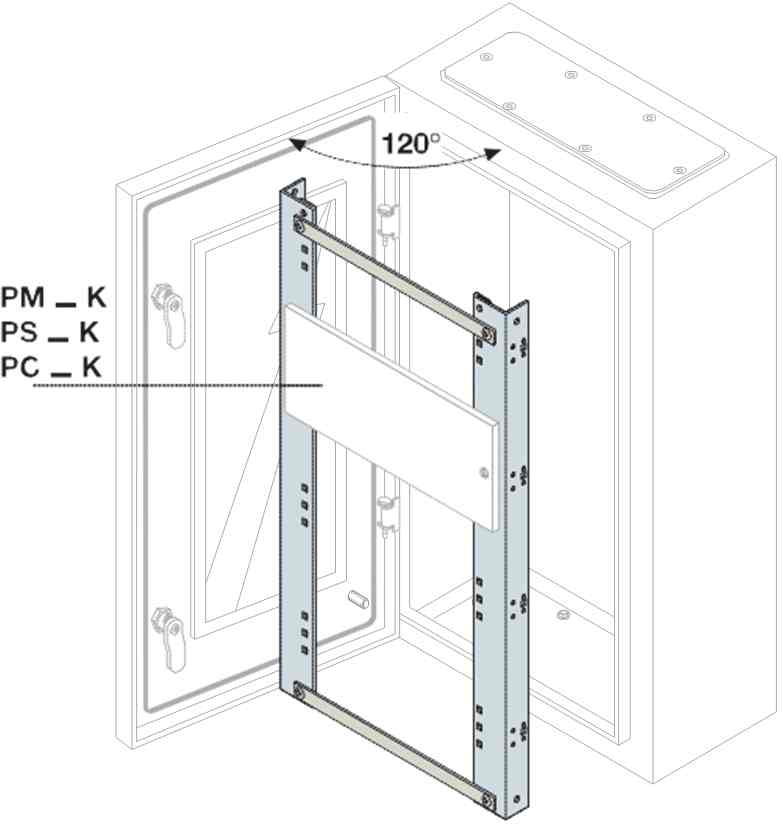 120°

PM _ K
PS _ K
PC _ K